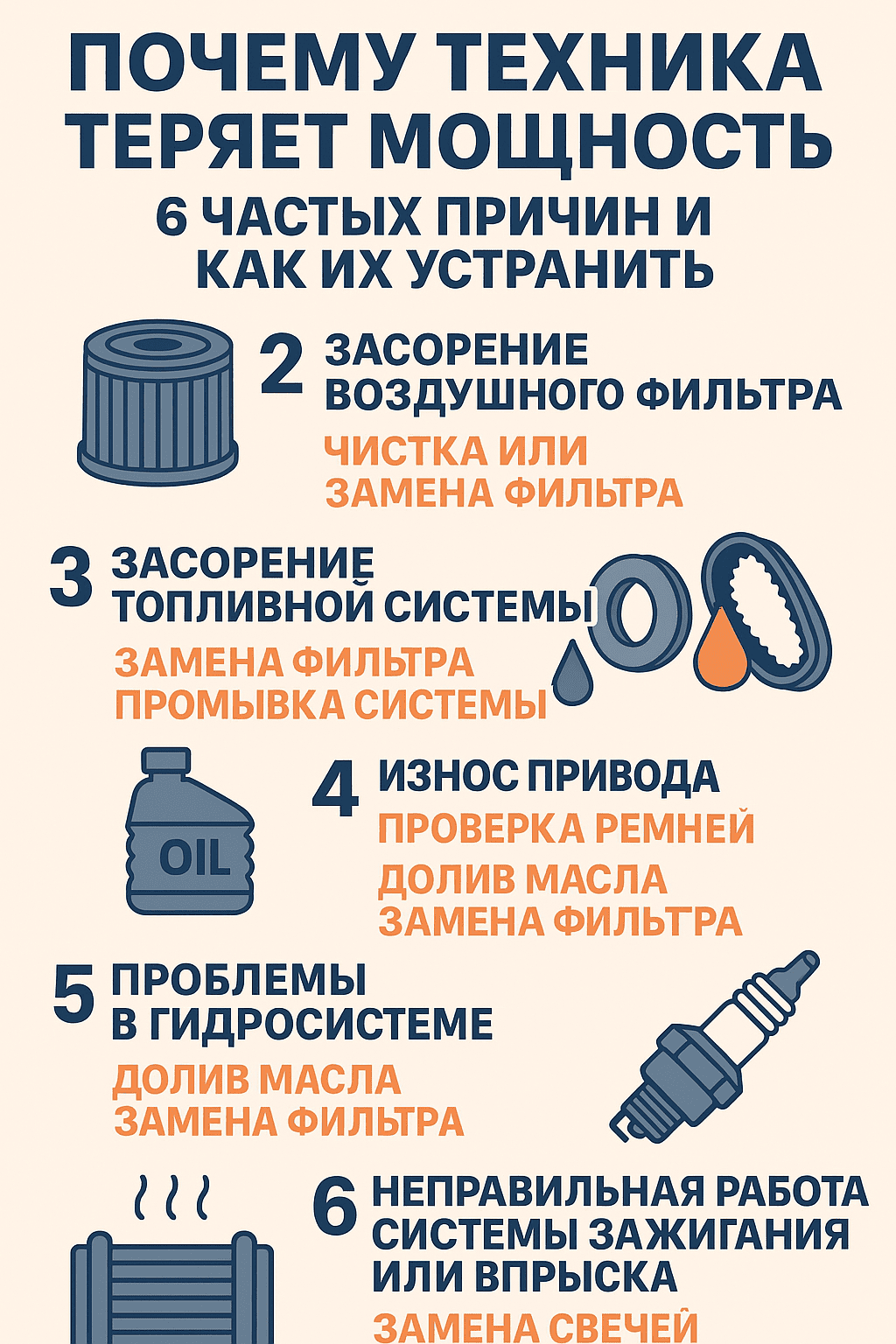 ПОЧЕМУ ТЕХНИКА ТЕРЯЕТ МОЩНОСТЬ

6 ЧАСТЫХ ПРИЧИН И КАК ИХ УСТРАНИТЬ

2 ЗАСОРЕНИЕ ВОЗДУШНОГО ФИЛЬТРА
ЧИСТКА ИЛИ ЗАМЕНА ФИЛЬТРА

3 ЗАСОРЕНИЕ ТОПЛИВНОЙ СИСТЕМЫ
ЗАМЕНА ФИЛЬТРА
ПРОМЫВКА СИСТЕМЫ

OIL

4 ИЗНОС ПРИВОДА
ПРОВЕРКА РЕМНЕЙ
ДОЛИВ МАСЛА
ЗАМЕНА ФИЛЬТРА

5 ПРОБЛЕМЫ В ГИДРОСИСТЕМЕ
ДОЛИВ МАСЛА
ЗАМЕНА ФИЛЬТРА

6 НЕПРАВИЛЬНАЯ РАБОТА СИСТЕМЫ ЗАЖИГАНИЯ ИЛИ ВПРЫСКА
ЗАМЕНА СВЕЧЕЙ